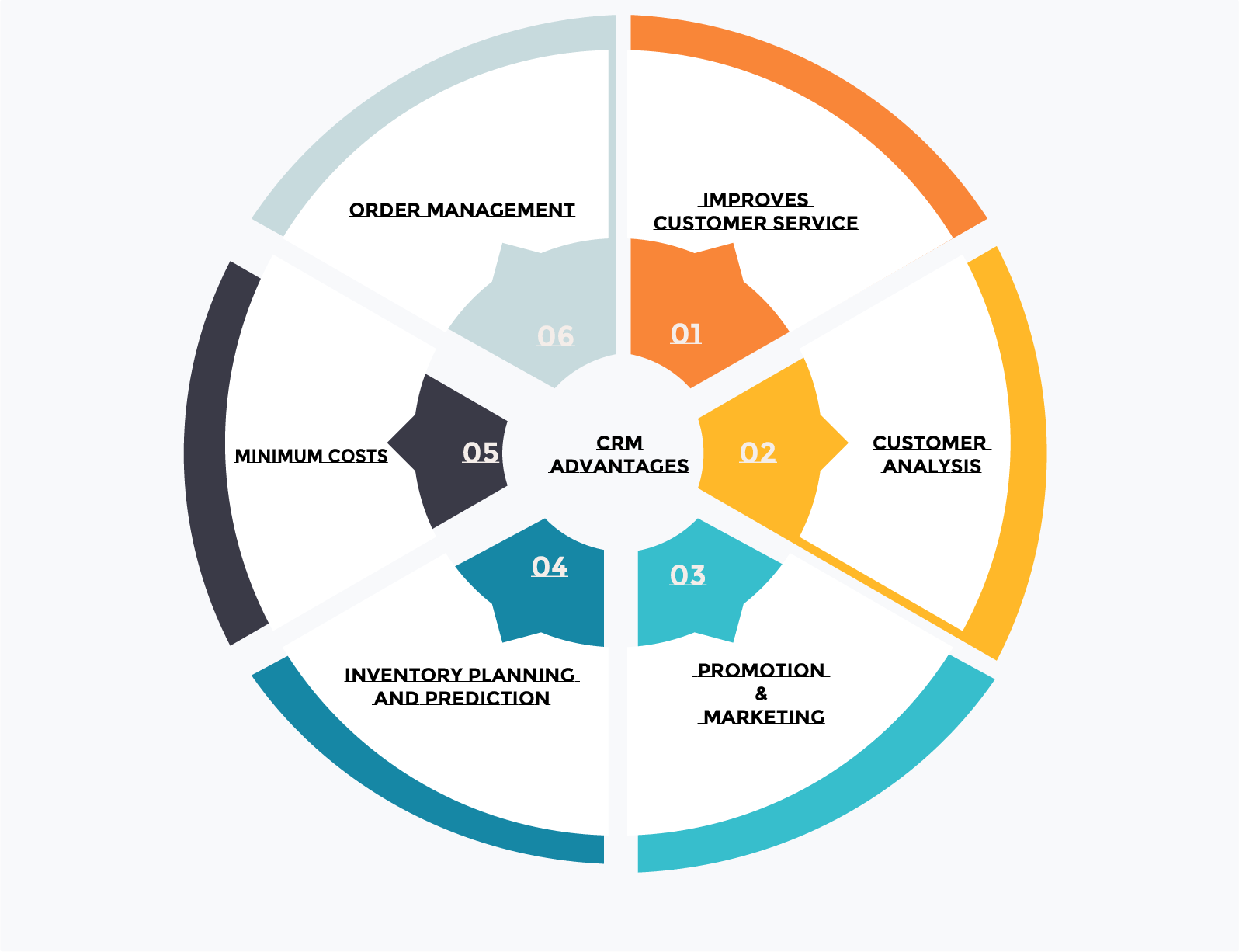 CRM ADVANTAGES

01
IMPROVES CUSTOMER SERVICE

02
CUSTOMER ANALYSIS

03
PROMOTION & MARKETING

04
INVENTORY PLANNING AND PREDICTION

05
MINIMUM COSTS

06
ORDER MANAGEMENT